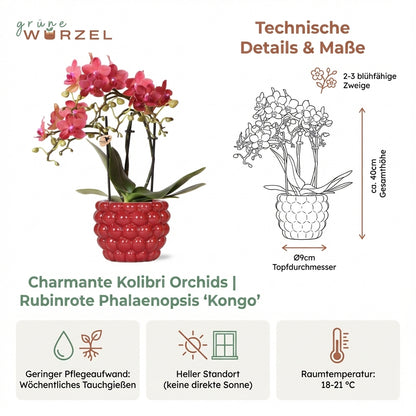 grüne WURZEL

Technische Details & Maße

2-3 blühfähige Zweige

ca. 40cm Gesamthöhe

Ø9cm Topfdurchmesser

Charmante Kolibri Orchids | Rubinrote Phalaenopsis 'Kongo'

Geringer Pflegeaufwand: Wöchentliches Tauchgießen

Heller Standort (keine direkte Sonne)

Raumtemperatur: 18-21 °C